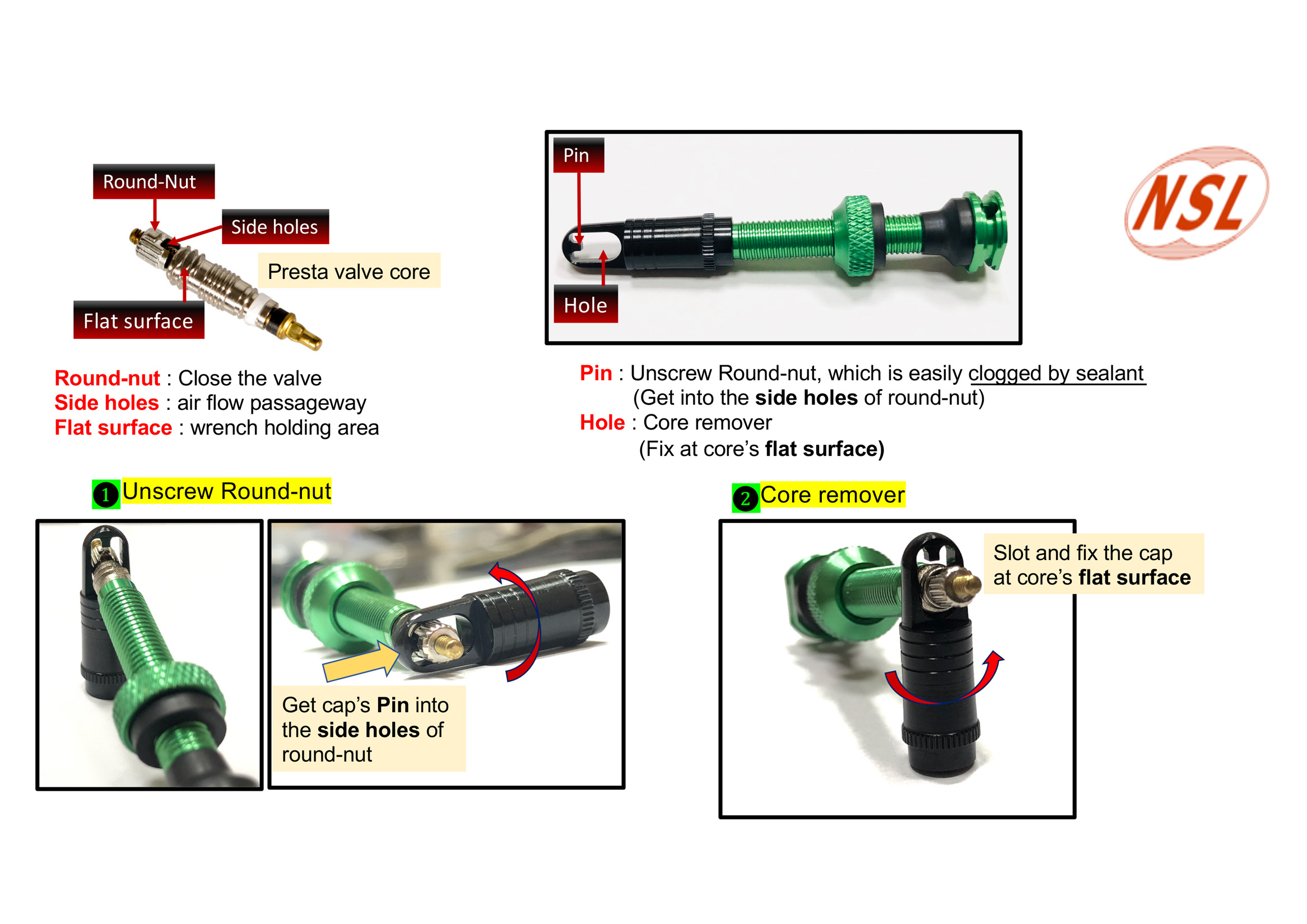 Round-Nut
Side holes
Presta valve core
Flat surface

Round-nut : Close the valve
Side holes : air flow passageway
Flat surface : wrench holding area

Pin
Hole

NSL

Pin : Unscrew Round-nut, which is easily clogged by sealant
(Get into the side holes of round-nut)
Hole : Core remover
(Fix at core's flat surface)

1 Unscrew Round-nut

Get cap's Pin into the side holes of round-nut

2 Core remover

Slot and fix the cap at core's flat surface